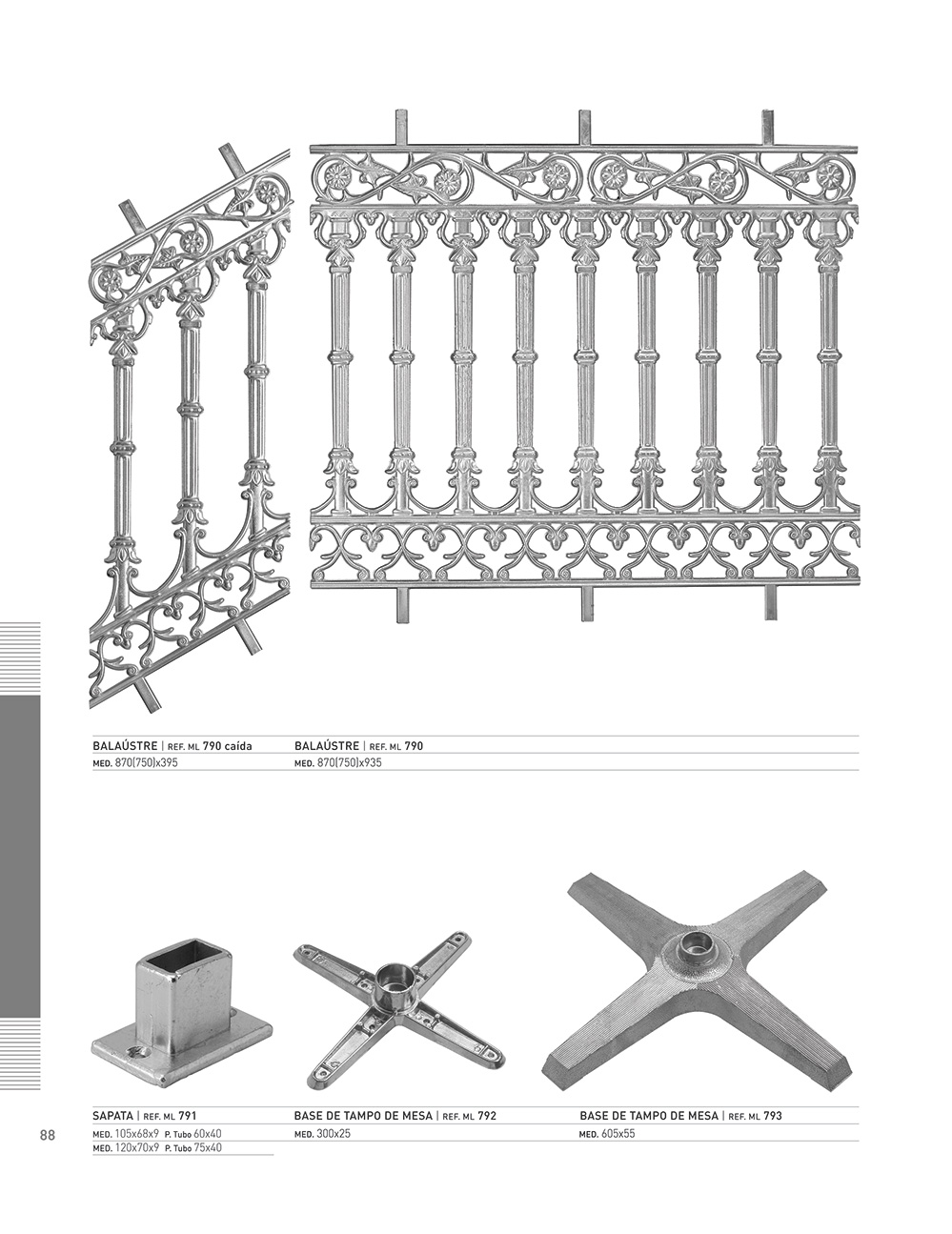 BALAÚSTRE | REF. ML 790 caída
MED. 870(750)x395

BALAÚSTRE | REF. ML 790
MED. 870(750)x935

SAPATA | REF. ML 791
MED. 105x68x9 P. Tubo 60x40
MED. 120x70x9 P. Tubo 75x40

BASE DE TAMPO DE MESA | REF. ML 792
MED. 300x25

BASE DE TAMPO DE MESA | REF. ML 793
MED. 605x55

88